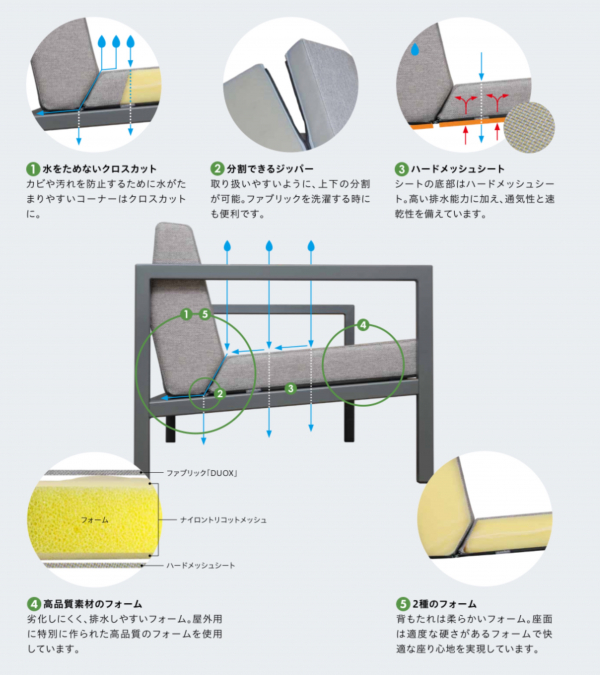 1 水をためないクロスカット
カビや汚れを防止するために水がたまりやすいコーナーはクロスカットに。

2 分割できるジッパー
取り扱いやすいように、上下の分割が可能。ファブリックを洗濯する時にも便利です。

3 ハードメッシュシート
シートの底部はハードメッシュシート。高い排水能力に加え、通気性と速乾性を備えています。

1 5

4

2

3

ファブリック「DUOX」

フォーム

ナイロントリコットメッシュ

ハードメッシュシート

4 高品質素材のフォーム
劣化しにくく、排水しやすいフォーム。屋外用に特別に作られた高品質のフォームを使用しています。

5 2種のフォーム
背もたれは柔らかいフォーム。座面は適度な硬さがあるフォームで快適な座り心地を実現しています。